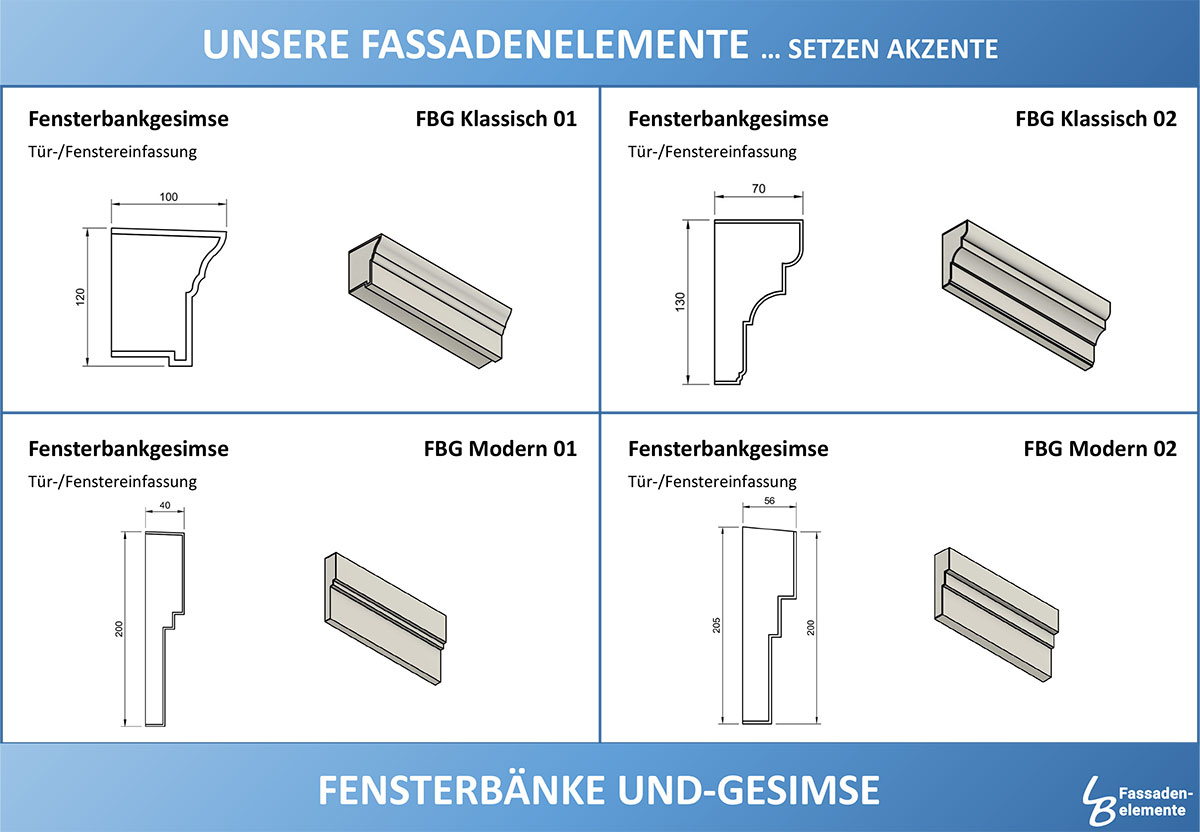 UNSERE FASSADENELEMENTE ... SETZEN AKZENTE

Fensterbankgesimse
FBG Klassisch 01
Tür-/Fenstereinfassung

100
120

Fensterbankgesimse
FBG Klassisch 02
Tür-/Fenstereinfassung

70
130

Fensterbankgesimse
FBG Modern 01
Tür-/Fenstereinfassung

40
200

Fensterbankgesimse
FBG Modern 02
Tür-/Fenstereinfassung

56
205
200

FENSTERBÄNKE UND-GESIMSE

LB Fassaden-elemente